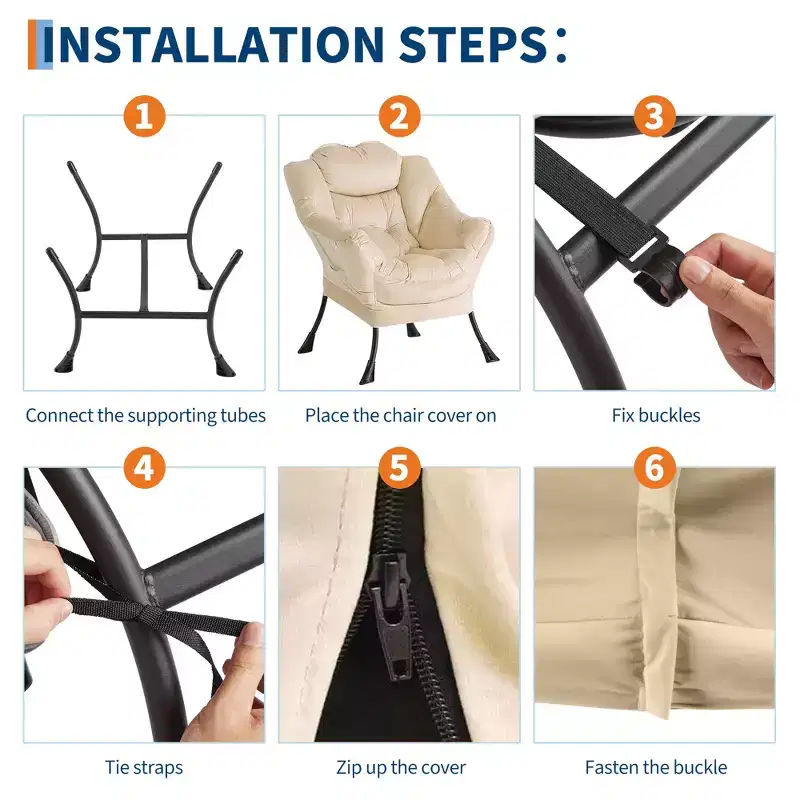 INSTALLATION STEPS:

1
Connect the supporting tubes

2
Place the chair cover on

3
Fix buckles

4
Tie straps

5
Zip up the cover

6
Fasten the buckle