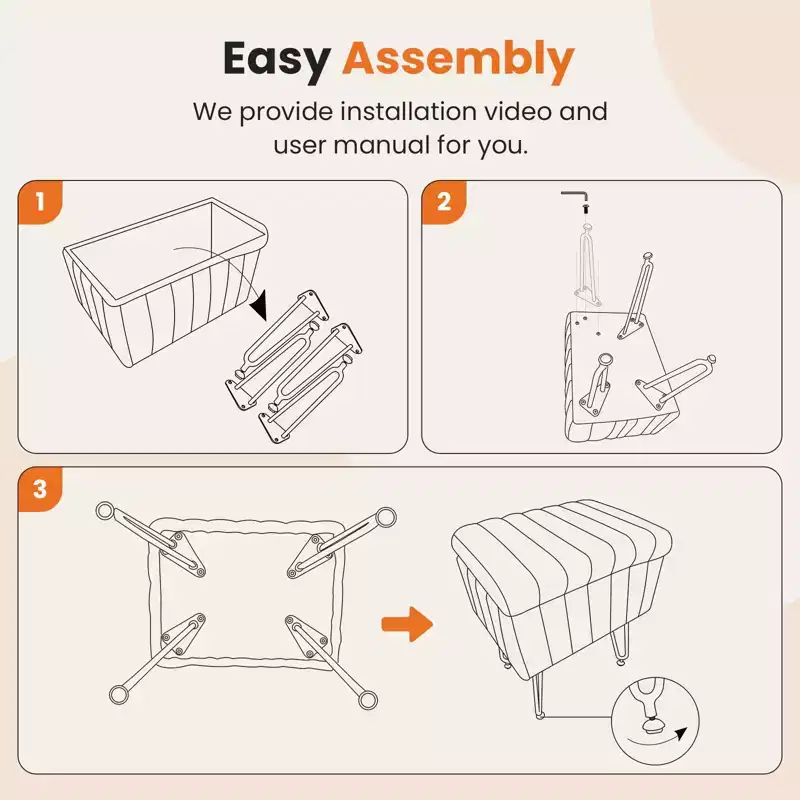 Easy Assembly

We provide installation video and user manual for you.

1

2

3